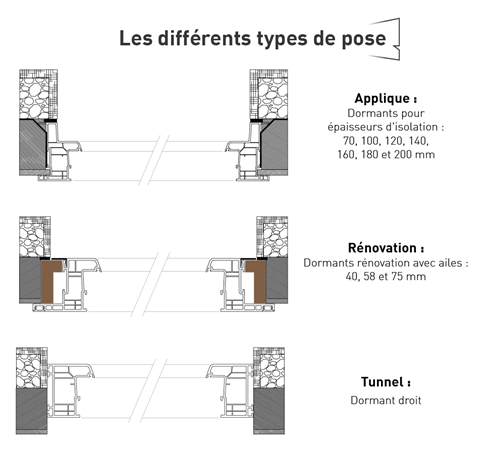 Les différents types de pose

Applique :
Dormants pour épaisseurs d'isolation : 70, 100, 120, 140, 160, 180 et 200 mm

Rénovation :
Dormants rénovation avec ailes : 40, 58 et 75 mm

Tunnel :
Dormant droit